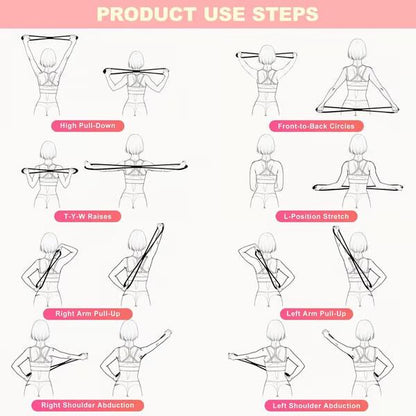 PRODUCT USE STEPS

High Pull-Down

Front-to-Back Circles

T-Y-W Raises

L-Position Stretch

Right Arm Pull-Up

Left Arm Pull-Up

Right Shoulder Abduction

Left Shoulder Abduction