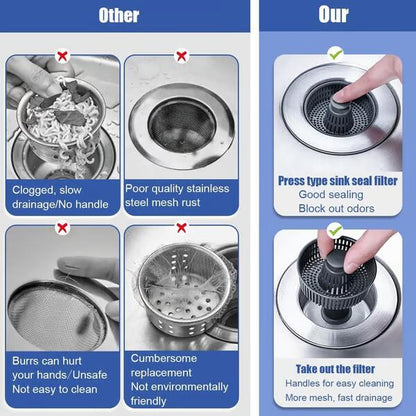 Other

Clogged, slow drainage/No handle

Poor quality stainless steel mesh rust

Burrs can hurt your hands/Unsafe
Not easy to clean

Cumbersome replacement
Not environmentally friendly

Our

Press type sink seal filter
Good sealing
Block out odors

Take out the filter
Handles for easy cleaning
More mesh, fast drainage