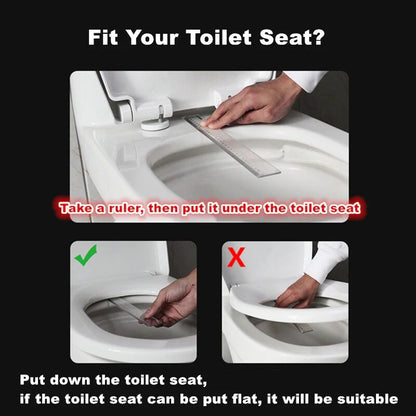 Fit Your Toilet Seat?

Take a ruler, then put it under the toilet seat

X

Put down the toilet seat,
if the toilet seat can be put flat, it will be suitable