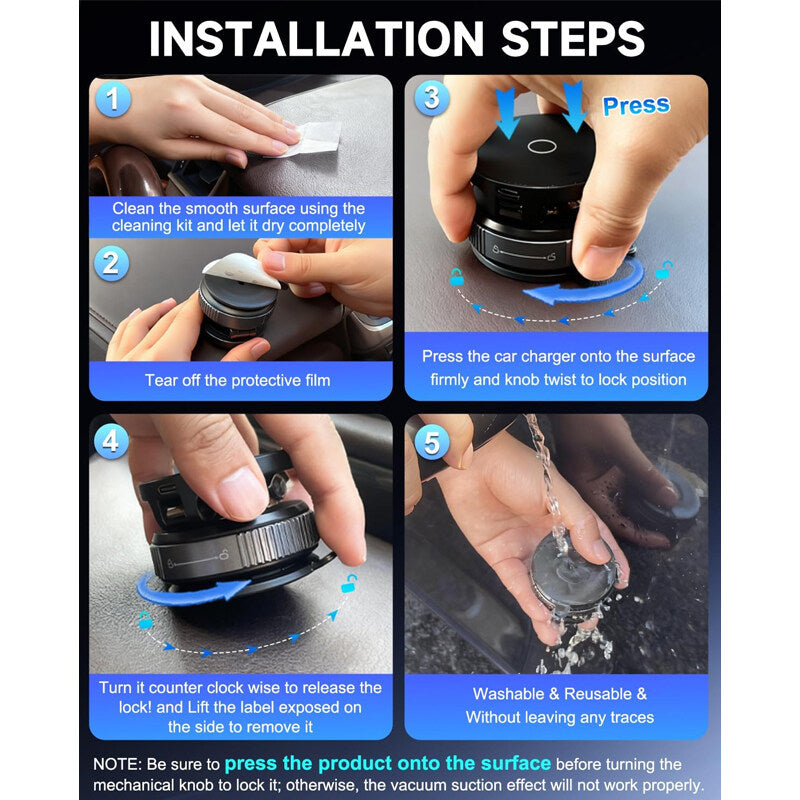 INSTALLATION STEPS

1
Clean the smooth surface using the cleaning kit and let it dry completely

2
Tear off the protective film

3
Press
Press the car charger onto the surface firmly and knob twist to lock position

4
Turn it counter clock wise to release the lock! and Lift the label exposed on the side to remove it

5
Washable & Reusable & Without leaving any traces

NOTE: Be sure to press the product onto the surface before turning the mechanical knob to lock it; otherwise, the vacuum suction effect will not work properly.