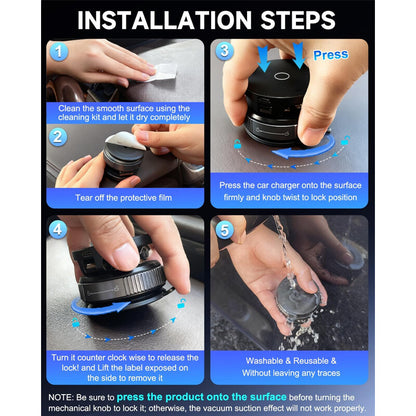 INSTALLATION STEPS

1

Clean the smooth surface using the cleaning kit and let it dry completely

2

Tear off the protective film

3

Press

Press the car charger onto the surface firmly and knob twist to lock position

4

Turn it counter clock wise to release the lock! and Lift the label exposed on the side to remove it

5

Washable & Reusable & Without leaving any traces

NOTE: Be sure to press the product onto the surface before turning the mechanical knob to lock it; otherwise, the vacuum suction effect will not work properly.